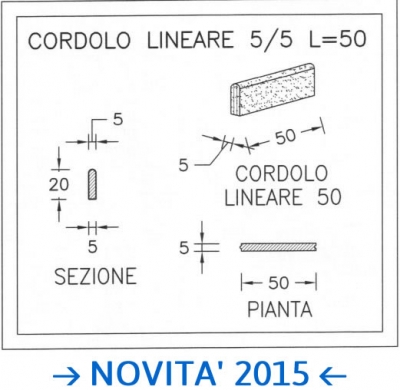 CORDOLO LINEARE 5/5 L=50

5

20

5

SEZIONE

50

5

CORDOLO LINEARE 50

5

50

PIANTA

→ NOVITA' 2015 ←